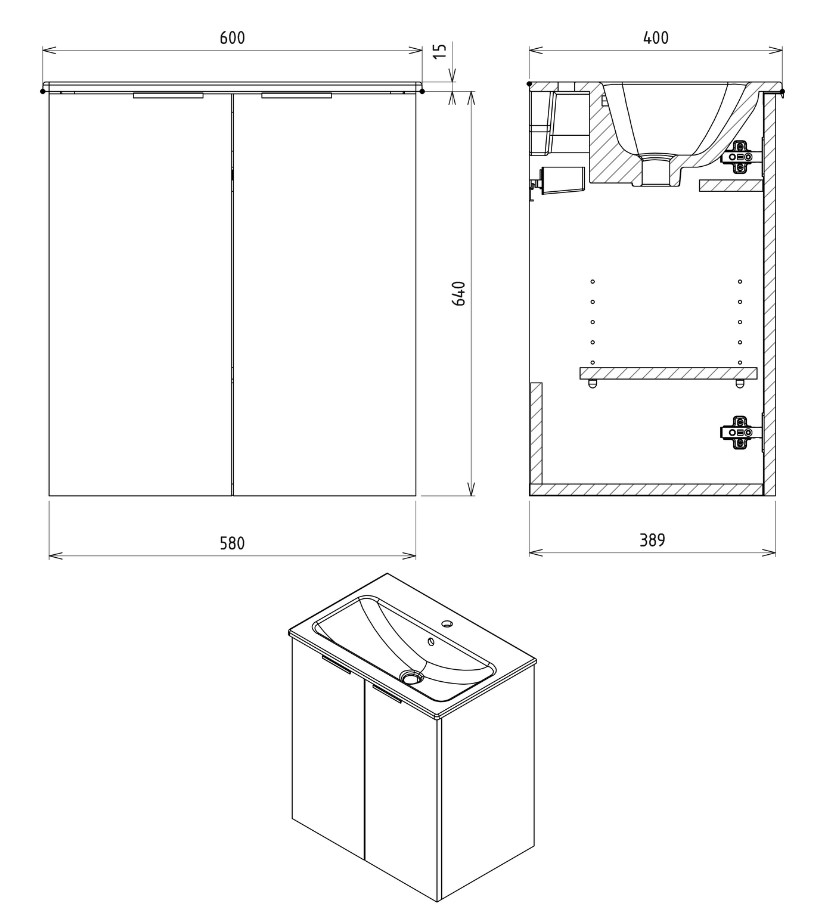 600

15

640

580

400

389